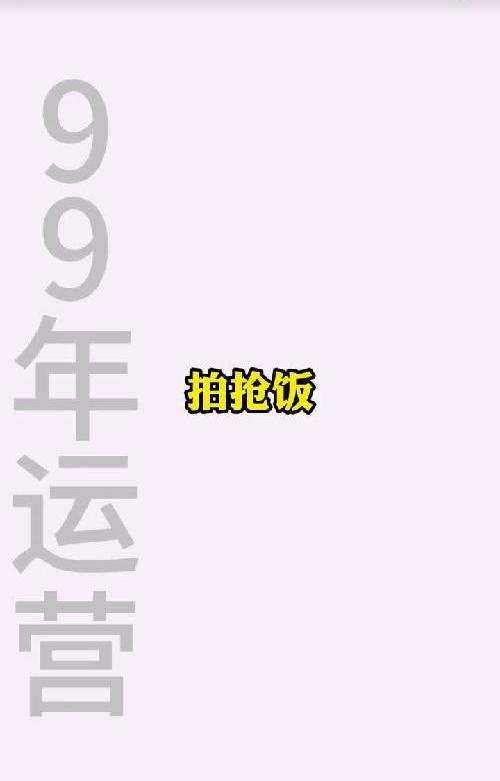 99年运营

拍抢饭